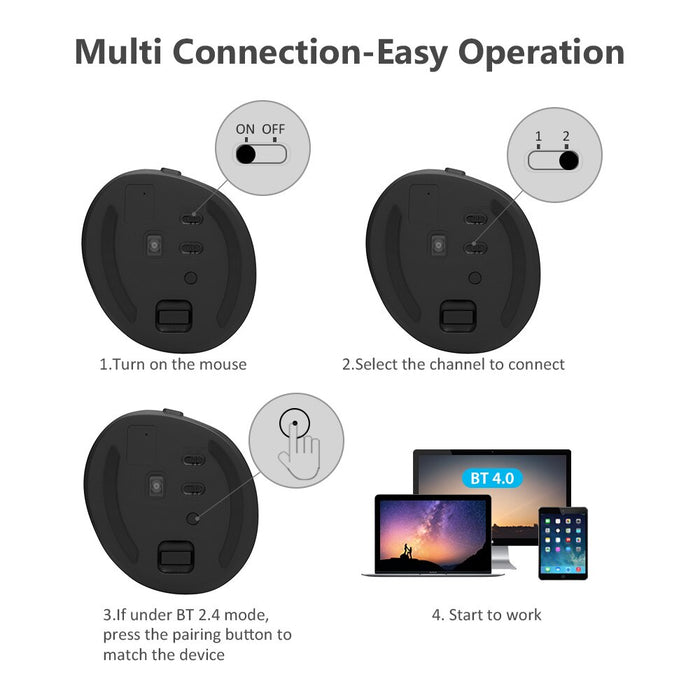 Multi Connection-Easy Operation

ON OFF

1 2

1.Turn on the mouse

2.Select the channel to connect

BT 4.0

3.If under BT 2.4 mode, press the pairing button to match the device

4. Start to work